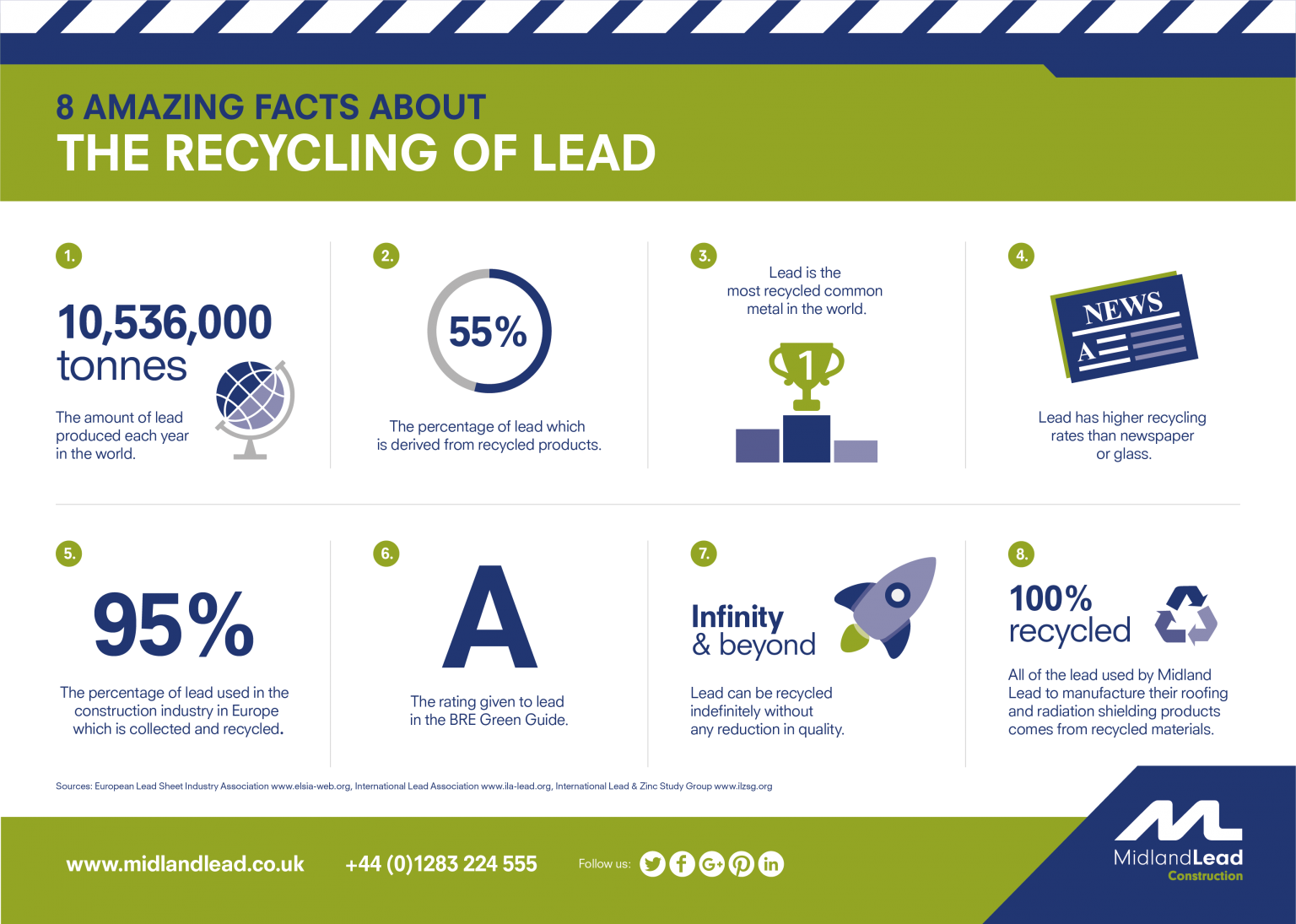 8 AMAZING FACTS ABOUT
THE RECYCLING OF LEAD

1.
10,536,000 tonnes
The amount of lead produced each year in the world.

2.
55%
The percentage of lead which is derived from recycled products.

3.
Lead is the most recycled common metal in the world.
1

4.
NEWS
A
Lead has higher recycling rates than newspaper or glass.

5.
95%
The percentage of lead used in the construction industry in Europe which is collected and recycled.

6.
A
The rating given to lead in the BRE Green Guide.

7.
Infinity & beyond
Lead can be recycled indefinitely without any reduction in quality.

8.
100% recycled
All of the lead used by Midland Lead to manufacture their roofing and radiation shielding products comes from recycled materials.

Sources: European Lead Sheet Industry Association www.elsia-web.org, International Lead Association www.ila-lead.org, International Lead & Zinc Study Group www.ilzsg.org

www.midlandlead.co.uk
+44 (0)1283 224 555
Follow us:
MidlandLead
Construction